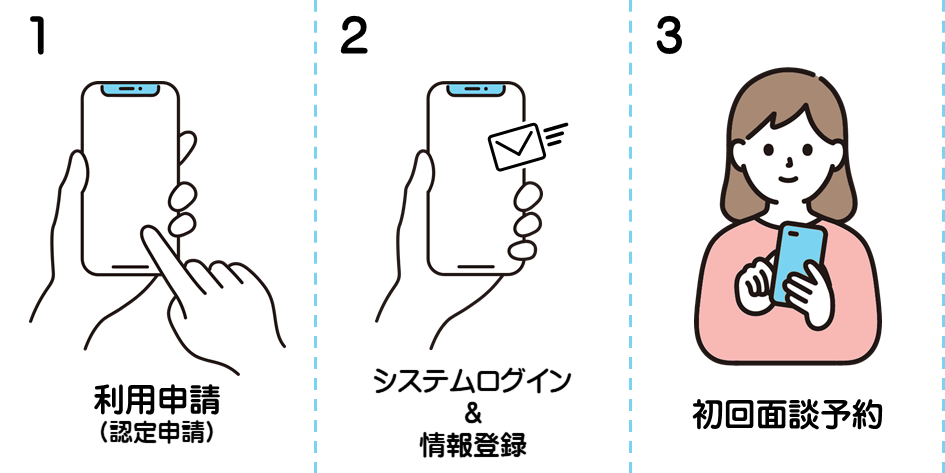 1

利用申請
(認定申請)

2

システムログイン
&
情報登録

3

初回面談予約